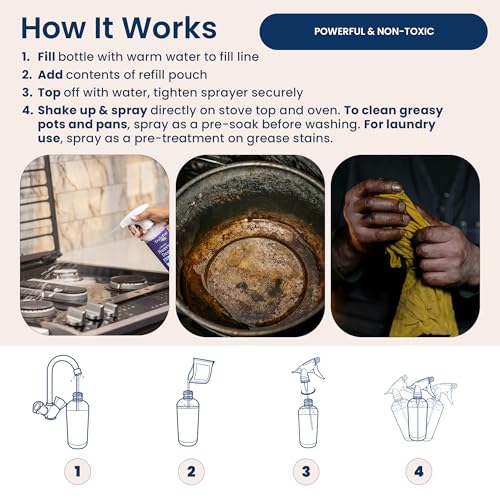 How It Works

POWERFUL & NON-TOXIC

1. Fill bottle with warm water to fill line
2. Add contents of refill pouch
3. Top off with water, tighten sprayer securely
4. Shake up & spray directly on stove top and oven. To clean greasy pots and pans, spray as a pre-soak before washing. For laundry use, spray as a pre-treatment on grease stains.

1

2

3

4